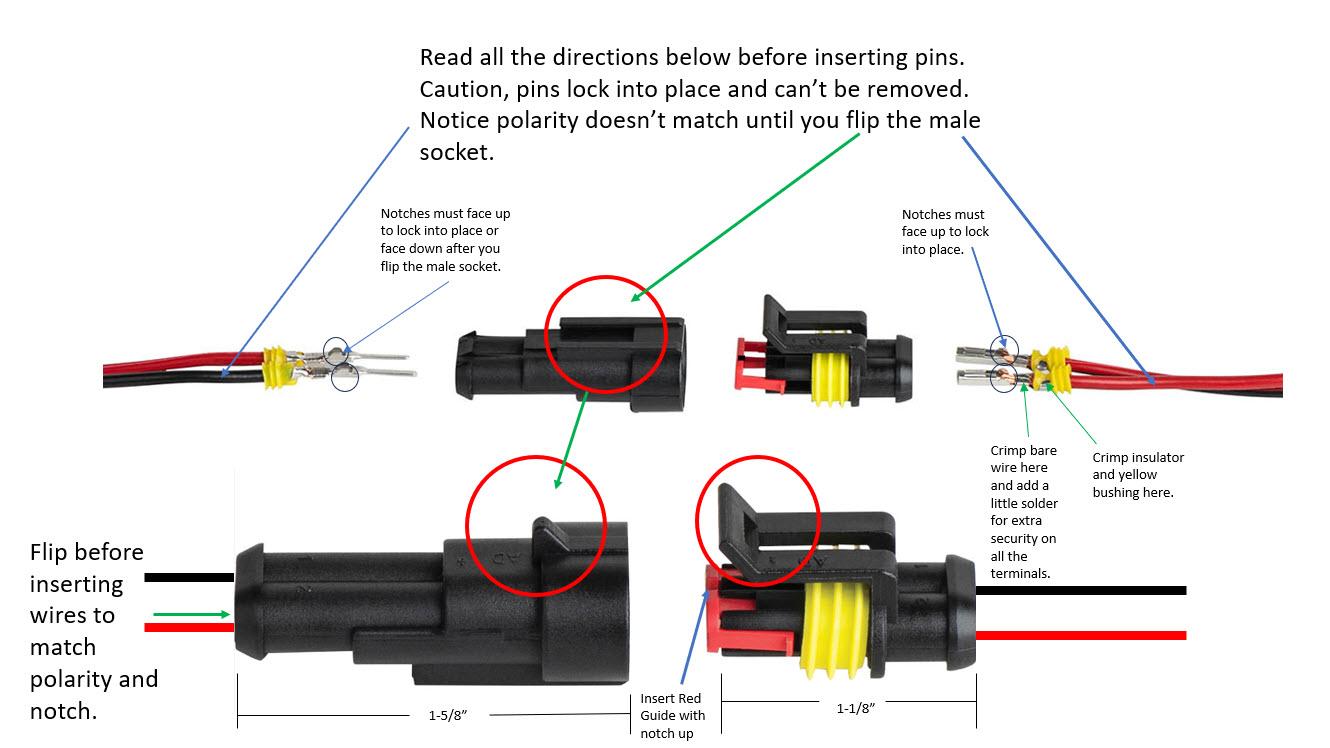 Read all the directions below before inserting pins. Caution, pins lock into place and can't be removed. Notice polarity doesn't match until you flip the male socket.

Notches must face up to lock into place or face down after you flip the male socket.

Notches must face up to lock into place.

Crimp bare wire here and add a little solder for extra security on all the terminals.

Crimp insulator and yellow bushing here.

Flip before inserting wires to match polarity and notch.

1-5/8"

Insert Red Guide with notch up

1-1/8"