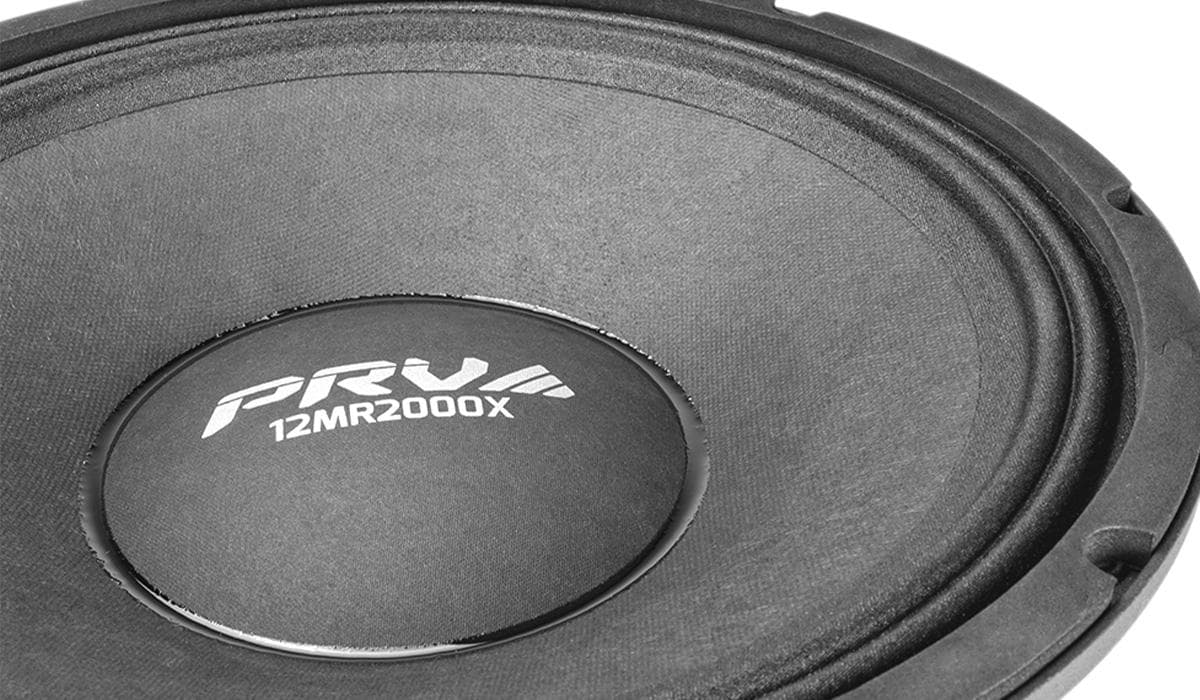 PRV
12MR2000X